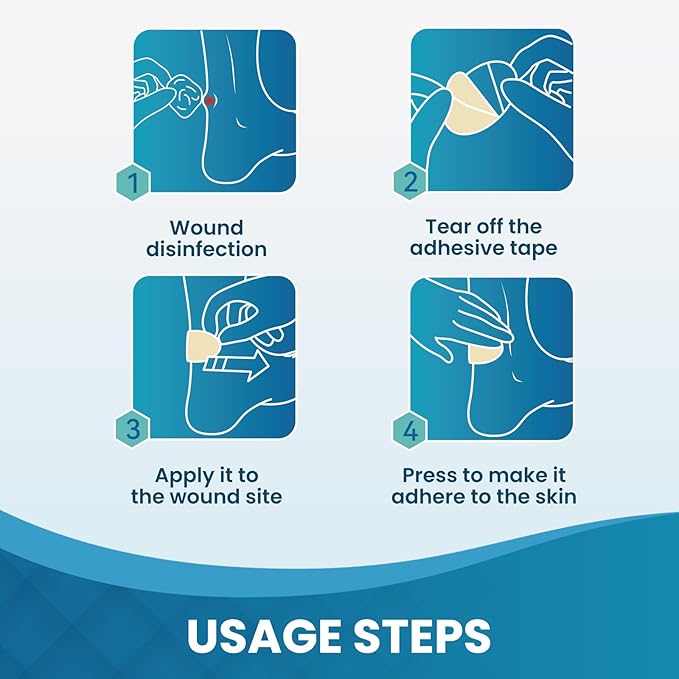 1

Wound disinfection

2

Tear off the adhesive tape

3

Apply it to the wound site

4

Press to make it adhere to the skin

USAGE STEPS