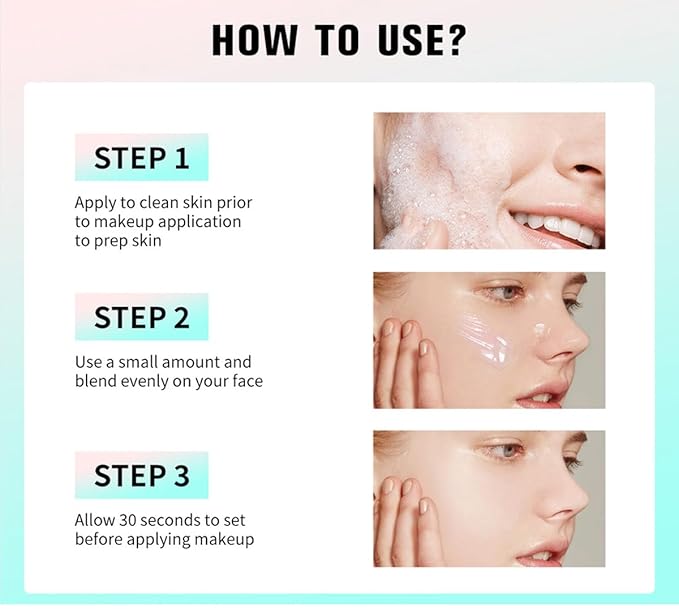 HOW TO USE?

STEP 1

Apply to clean skin prior to makeup application to prep skin

STEP 2

Use a small amount and blend evenly on your face

STEP 3

Allow 30 seconds to set before applying makeup