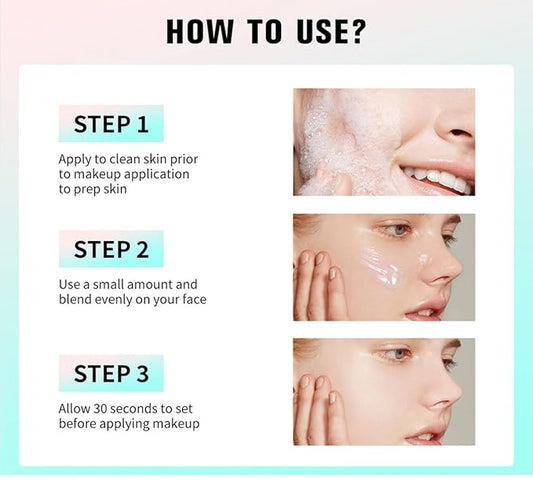 HOW TO USE?

STEP 1

Apply to clean skin prior to makeup application to prep skin

STEP 2

Use a small amount and blend evenly on your face

STEP 3

Allow 30 seconds to set before applying makeup