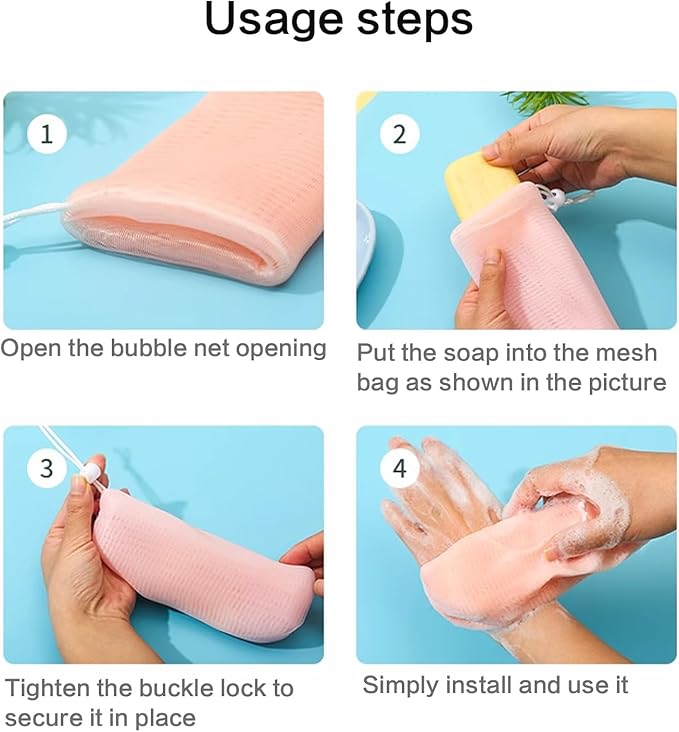 Usage steps

1

Open the bubble net opening

2

Put the soap into the mesh bag as shown in the picture

3

Tighten the buckle lock to secure it in place

4

Simply install and use it