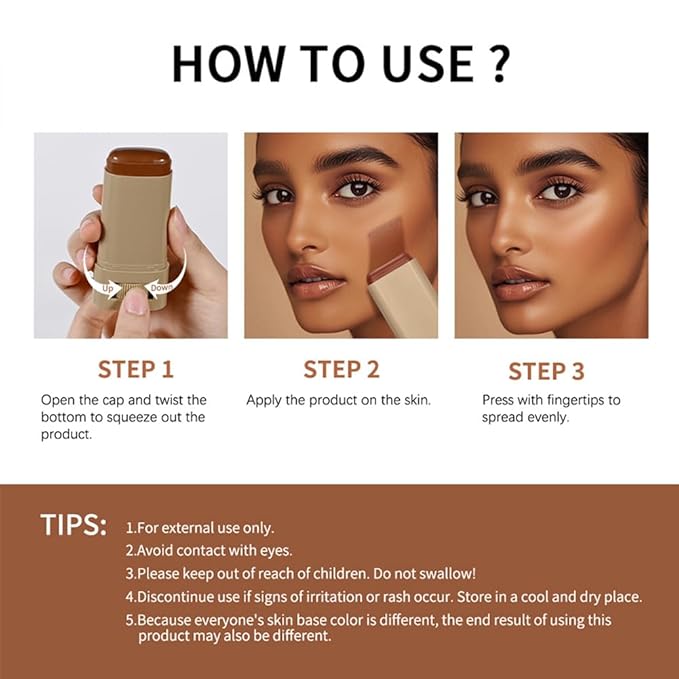 HOW TO USE ?

Up

Down

STEP 1

Open the cap and twist the bottom to squeeze out the product.

STEP 2

Apply the product on the skin.

STEP 3

Press with fingertips to spread evenly.

TIPS:

1.For external use only.

2.Avoid contact with eyes.

3.Please keep out of reach of children. Do not swallow!

4.Discontinue use if signs of irritation or rash occur. Store in a cool and dry place.

5.Because everyone's skin base color is different, the end result of using this product may also be different.