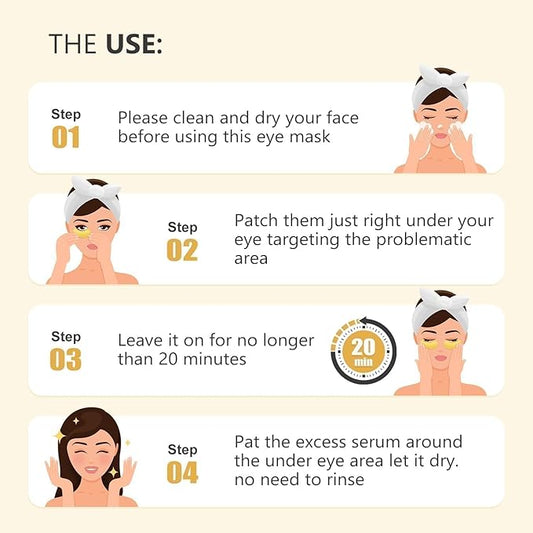 THE USE:

Step
01
Please clean and dry your face before using this eye mask

Step
02
Patch them just right under your eye targeting the problematic area

Step
03
Leave it on for no longer than 20 minutes

20
min

Step
04
Pat the excess serum around the under eye area let it dry. no need to rinse