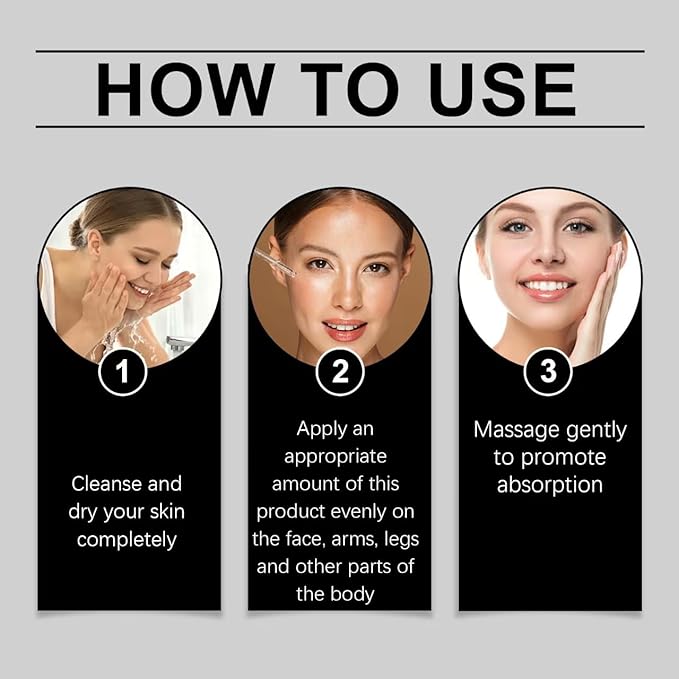 HOW TO USE

1

Cleanse and dry your skin completely

2

Apply an appropriate amount of this product evenly on the face, arms, legs and other parts of the body

3

Massage gently to promote absorption