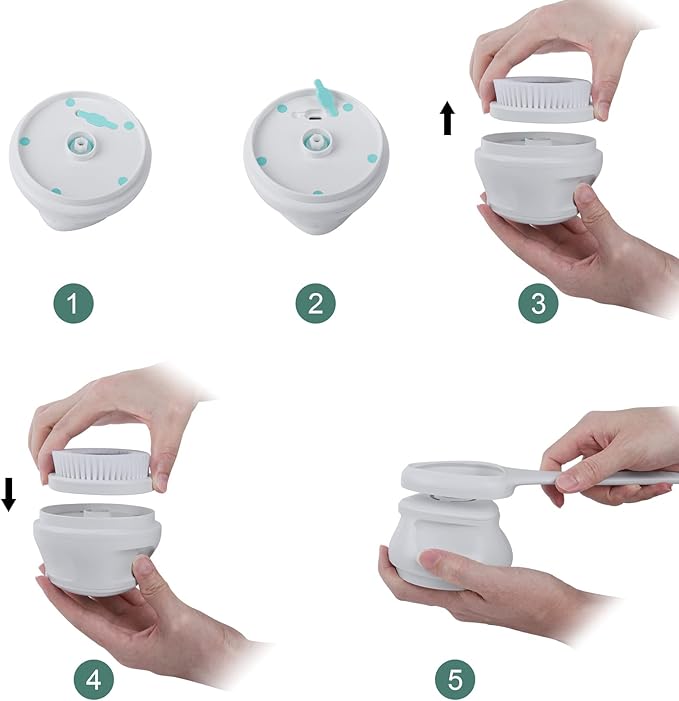 1

2

3

4

5