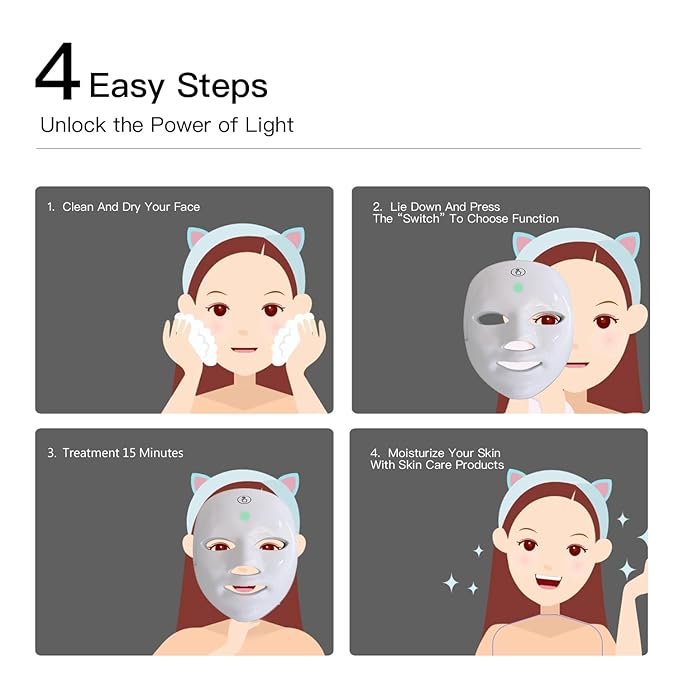 4 Easy Steps
Unlock the Power of Light

1. Clean And Dry Your Face

2. Lie Down And Press The "Switch" To Choose Function

3. Treatment 15 Minutes

4. Moisturize Your Skin With Skin Care Products