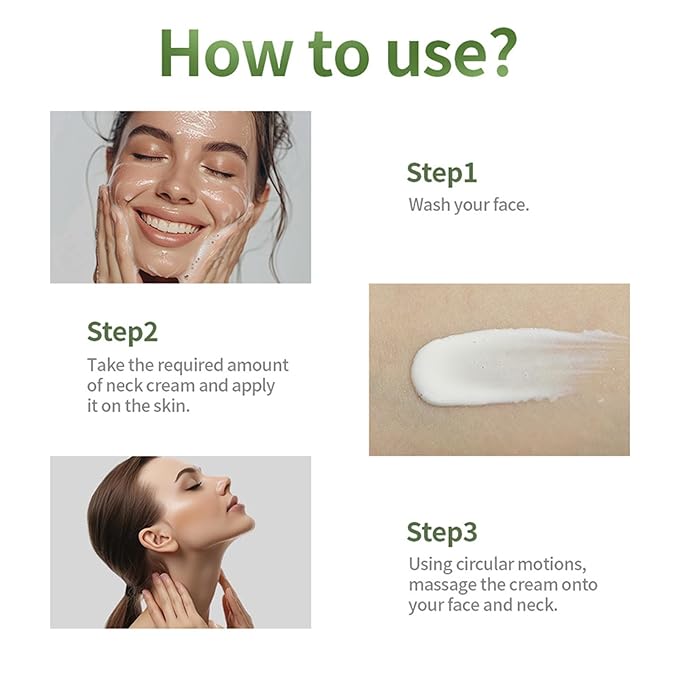 How to use?

Step1
Wash your face.

Step2
Take the required amount of neck cream and apply it on the skin.

Step3
Using circular motions, massage the cream onto your face and neck.