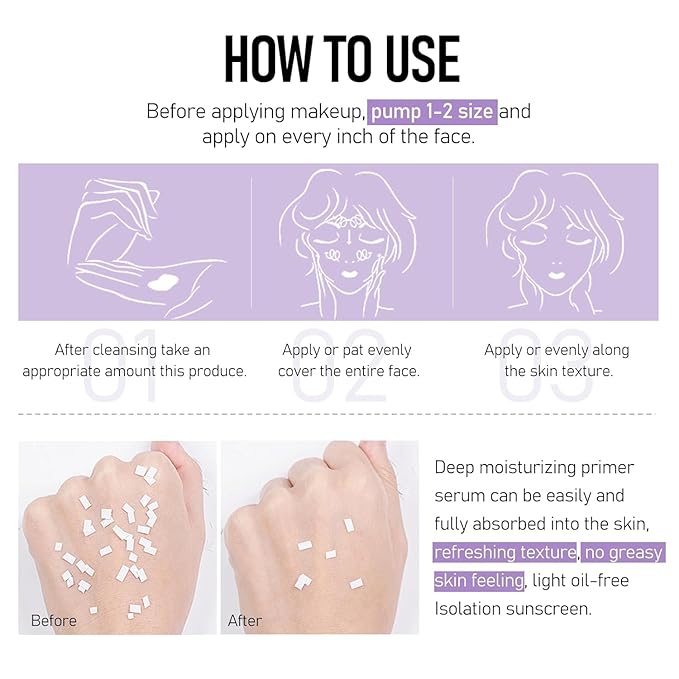 HOW TO USE

Before applying makeup, pump 1-2 size and apply on every inch of the face.

01
After cleansing take an appropriate amount this produce.

02
Apply or pat evenly cover the entire face.

03
Apply or evenly along the skin texture.

Before

After

Deep moisturizing primer serum can be easily and fully absorbed into the skin, refreshing texture, no greasy skin feeling, light oil-free Isolation sunscreen.