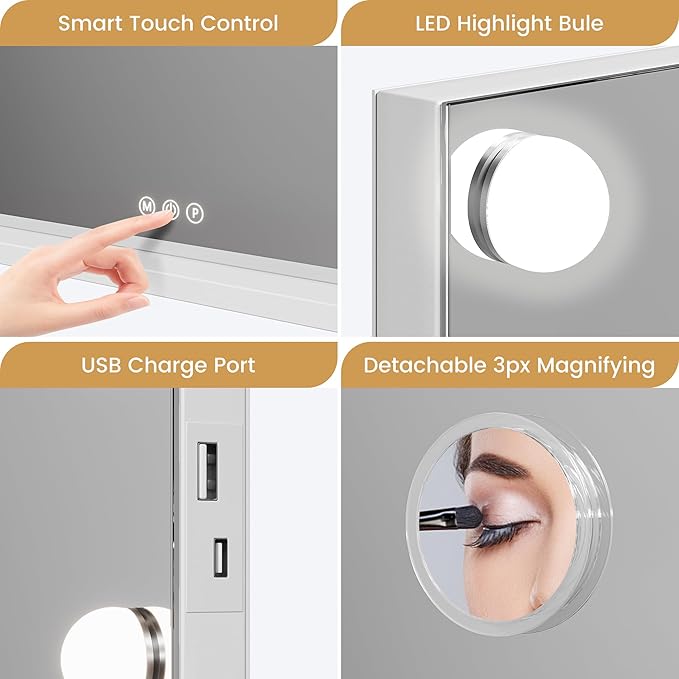 Smart Touch Control

M

P

LED Highlight Bule

USB Charge Port

Detachable 3px Magnifying