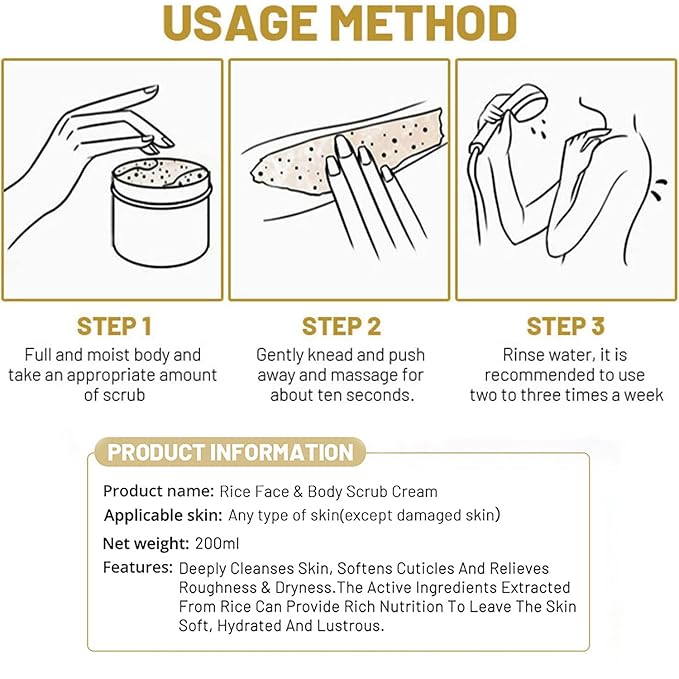 USAGE METHOD

STEP 1
Full and moist body and take an appropriate amount of scrub

STEP 2
Gently knead and push away and massage for about ten seconds.

STEP 3
Rinse water, it is recommended to use two to three times a week

PRODUCT INFORMATION

Product name: Rice Face & Body Scrub Cream
Applicable skin: Any type of skin(except damaged skin)
Net weight: 200ml
Features: Deeply Cleanses Skin, Softens Cuticles And Relieves Roughness & Dryness.The Active Ingredients Extracted From Rice Can Provide Rich Nutrition To Leave The Skin Soft, Hydrated And Lustrous.