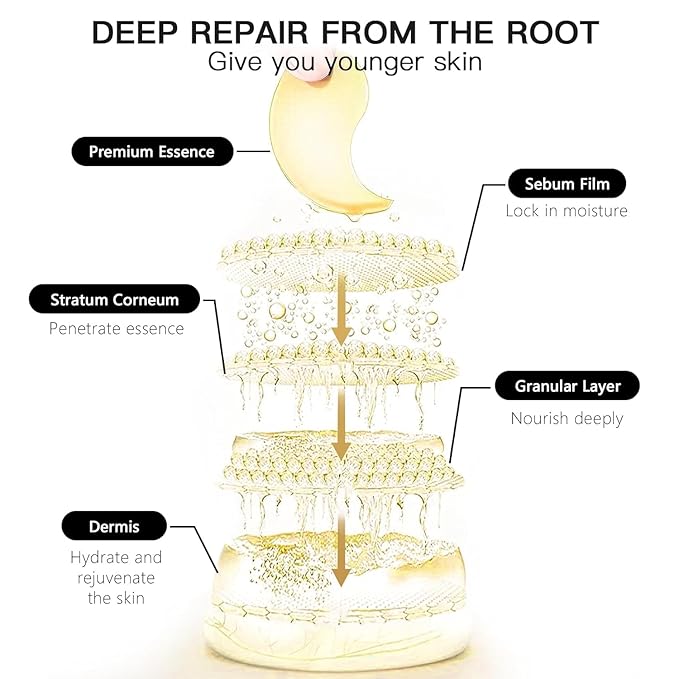 DEEP REPAIR FROM THE ROOT
Give you younger skin

Premium Essence

Sebum Film
Lock in moisture

Stratum Corneum
Penetrate essence

Granular Layer
Nourish deeply

Dermis
Hydrate and rejuvenate the skin