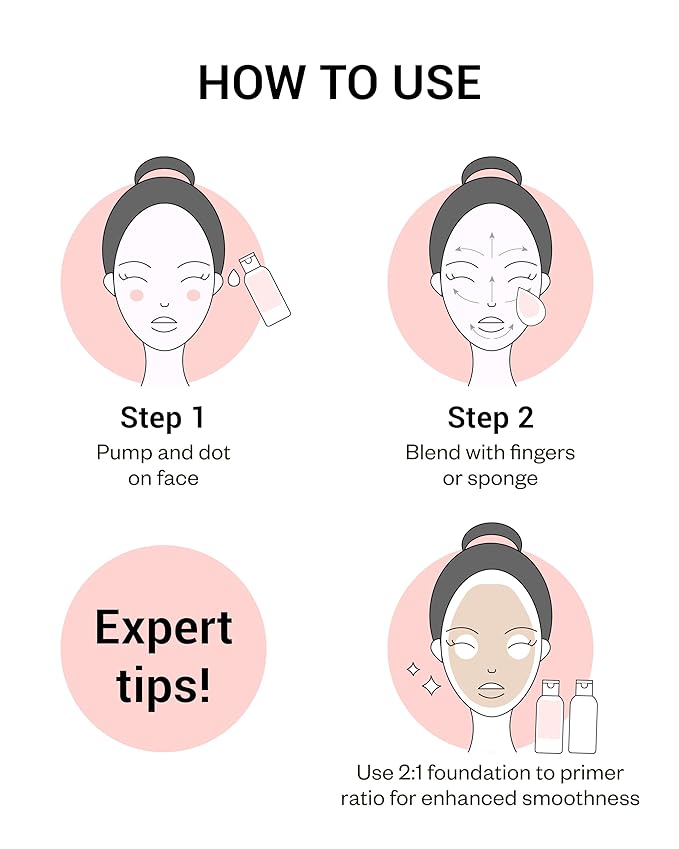 HOW TO USE

Step 1
Pump and dot on face

Step 2
Blend with fingers or sponge

Expert tips!

Use 2:1 foundation to primer ratio for enhanced smoothness