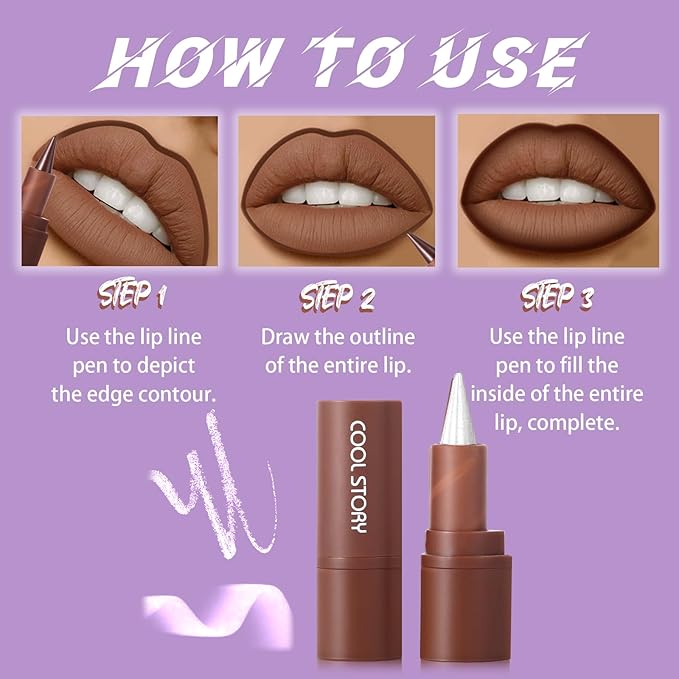 HOW TO USE

STEP 1
Use the lip line pen to depict the edge contour.

STEP 2
Draw the outline of the entire lip.

STEP 3
Use the lip line pen to fill the inside of the entire lip, complete.

COOL STORY