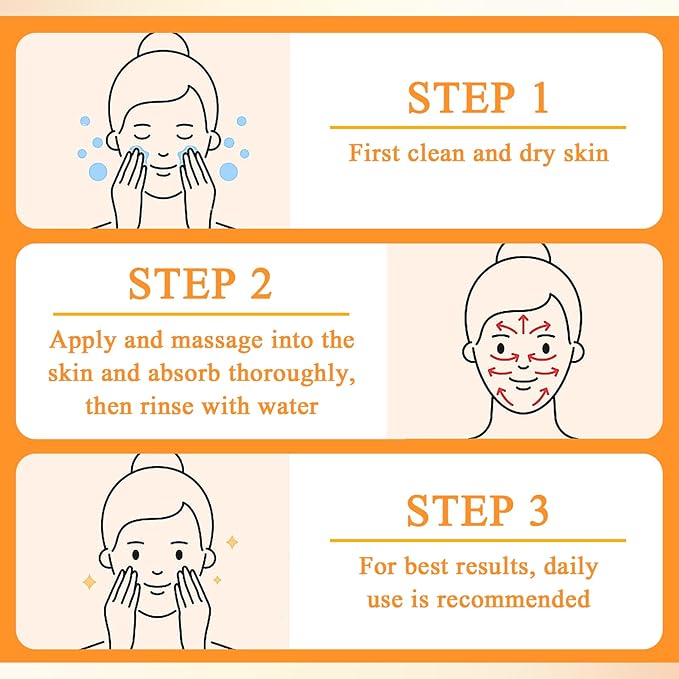 STEP 1

First clean and dry skin

STEP 2

Apply and massage into the skin and absorb thoroughly, then rinse with water

STEP 3

For best results, daily use is recommended