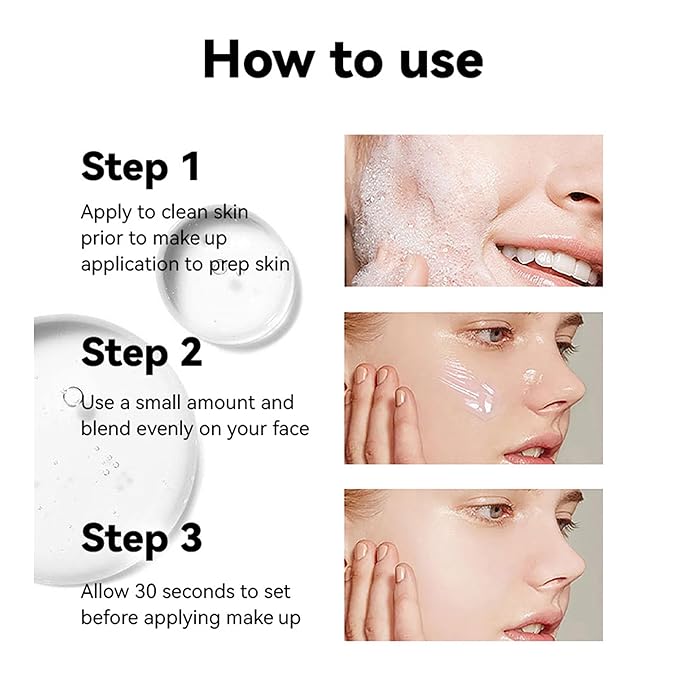 How to use

Step 1

Apply to clean skin prior to make up application to prep skin

Step 2

Use a small amount and blend evenly on your face

Step 3

Allow 30 seconds to set before applying make up