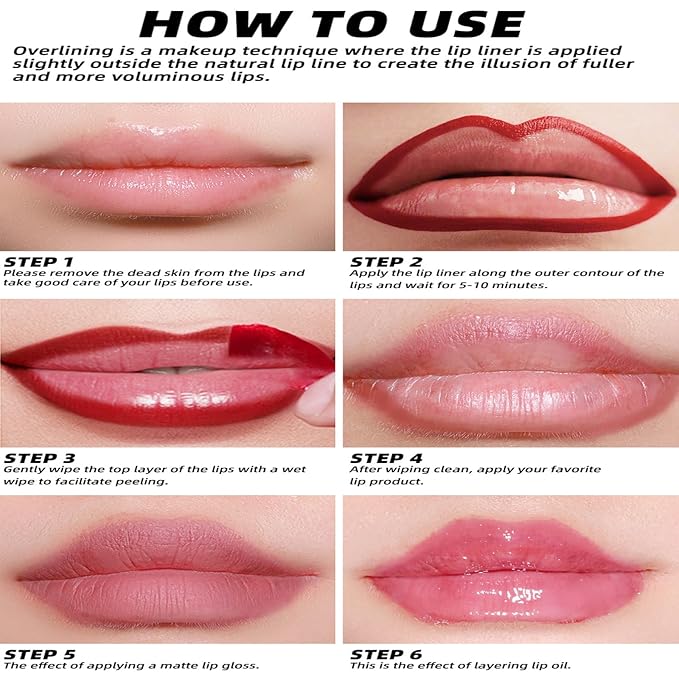 HOW TO USE

Overlining is a makeup technique where the lip liner is applied slightly outside the natural lip line to create the illusion of fuller and more voluminous lips.

STEP 1
Please remove the dead skin from the lips and take good care of your lips before use.

STEP 2
Apply the lip liner along the outer contour of the lips and wait for 5-10 minutes.

STEP 3
Gently wipe the top layer of the lips with a wet wipe to facilitate peeling.

STEP 4
After wiping clean, apply your favorite lip product.

STEP 5
The effect of applying a matte lip gloss.

STEP 6
This is the effect of layering lip oil.