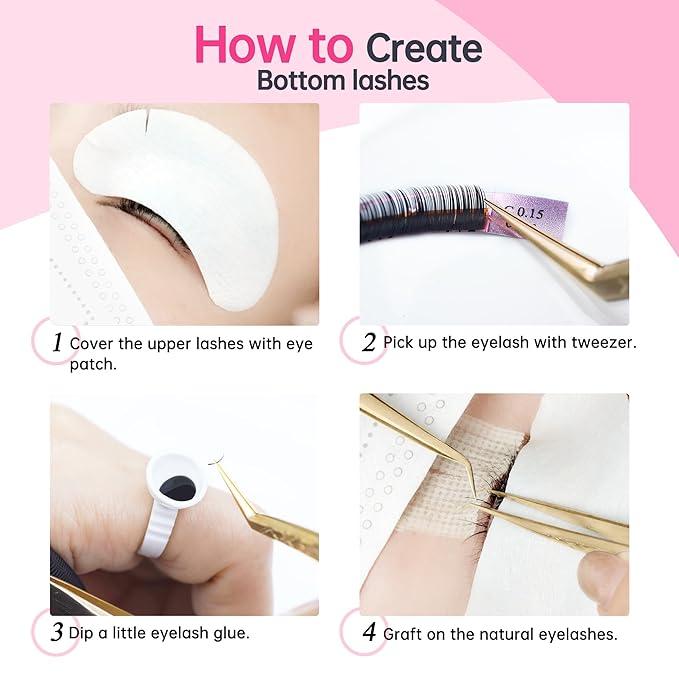 How to Create
Bottom lashes

C 0.15

1 Cover the upper lashes with eye patch.

2 Pick up the eyelash with tweezer.

3 Dip a little eyelash glue.

4 Graft on the natural eyelashes.