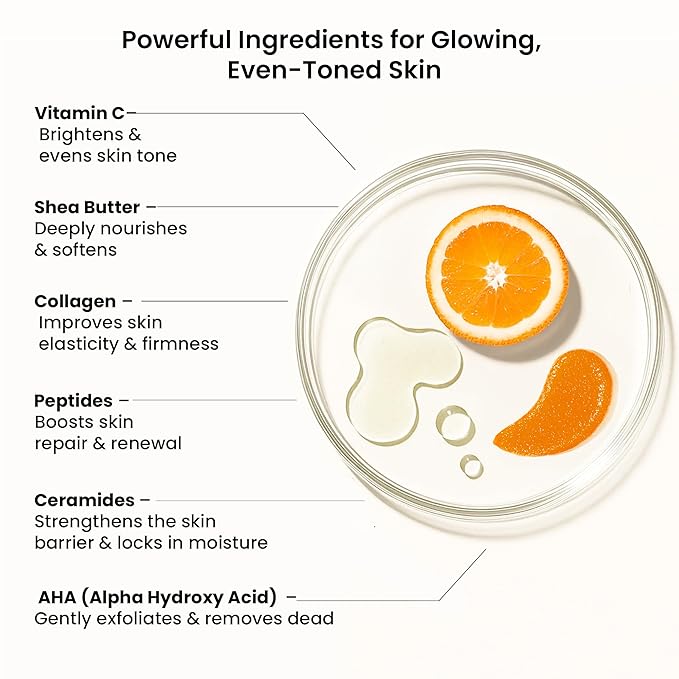 Powerful Ingredients for Glowing, Even-Toned Skin

Vitamin C–
Brightens & evens skin tone

Shea Butter –
Deeply nourishes & softens

Collagen –
Improves skin elasticity & firmness

Peptides –
Boosts skin repair & renewal

Ceramides –
Strengthens the skin barrier & locks in moisture

AHA (Alpha Hydroxy Acid) –
Gently exfoliates & removes dead