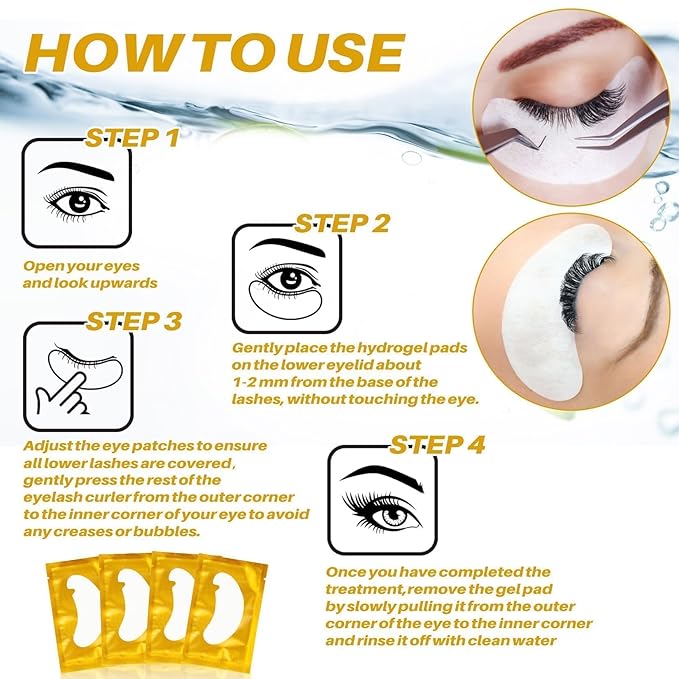 HOW TO USE

STEP 1

Open your eyes and look upwards

STEP 2

Gently place the hydrogel pads on the lower eyelid about 1-2 mm from the base of the lashes, without touching the eye.

STEP 3

Adjust the eye patches to ensure all lower lashes are covered, gently press the rest of the eyelash curler from the outer corner to the inner corner of your eye to avoid any creases or bubbles.

STEP 4

Once you have completed the treatment, remove the gel pad by slowly pulling it from the outer corner of the eye to the inner corner and rinse it off with clean water