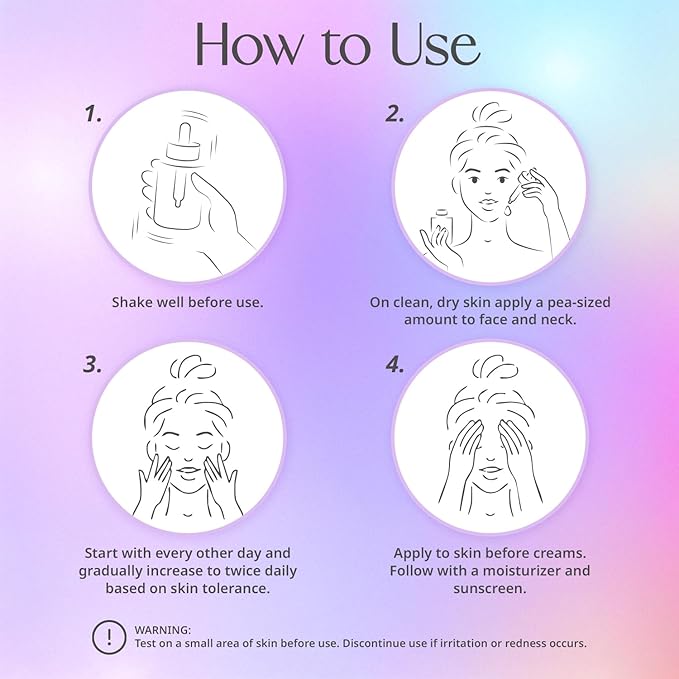 How to Use

1.

Shake well before use.

2.

On clean, dry skin apply a pea-sized amount to face and neck.

3.

Start with every other day and gradually increase to twice daily based on skin tolerance.

4.

Apply to skin before creams. Follow with a moisturizer and sunscreen.

!

WARNING:
Test on a small area of skin before use. Discontinue use if irritation or redness occurs.