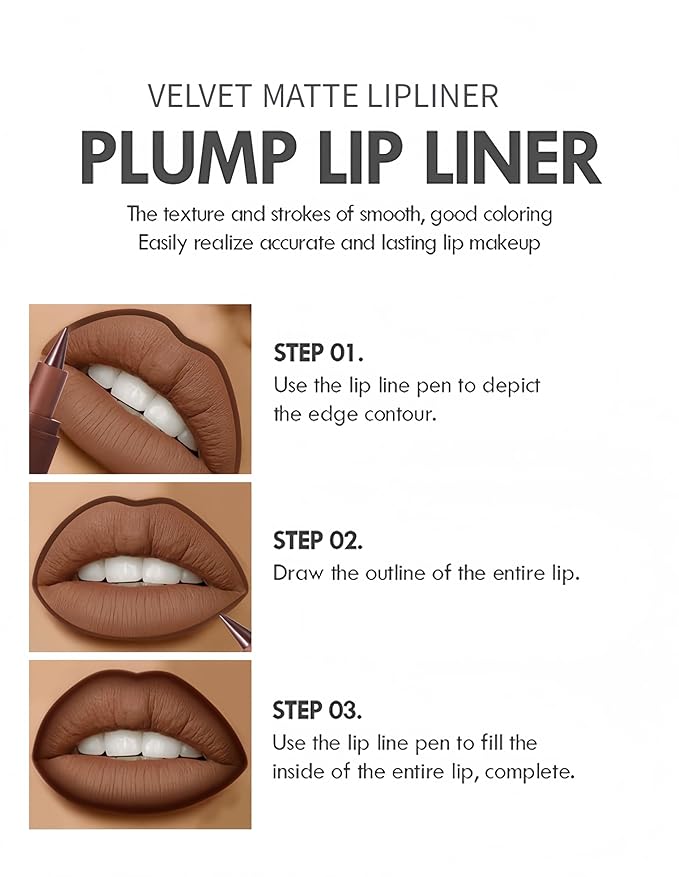 VELVET MATTE LIPLINER

PLUMP LIP LINER

The texture and strokes of smooth, good coloring
Easily realize accurate and lasting lip makeup

STEP 01.
Use the lip line pen to depict the edge contour.

STEP 02.
Draw the outline of the entire lip.

STEP 03.
Use the lip line pen to fill the inside of the entire lip, complete.