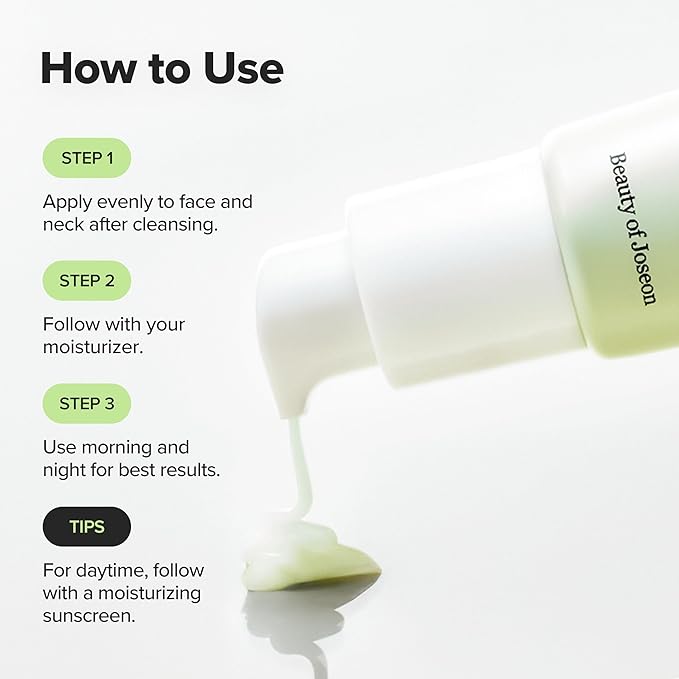 How to Use

STEP 1

Apply evenly to face and neck after cleansing.

STEP 2

Follow with your moisturizer.

STEP 3

Use morning and night for best results.

TIPS

For daytime, follow with a moisturizing sunscreen.

Beauty of Joseon