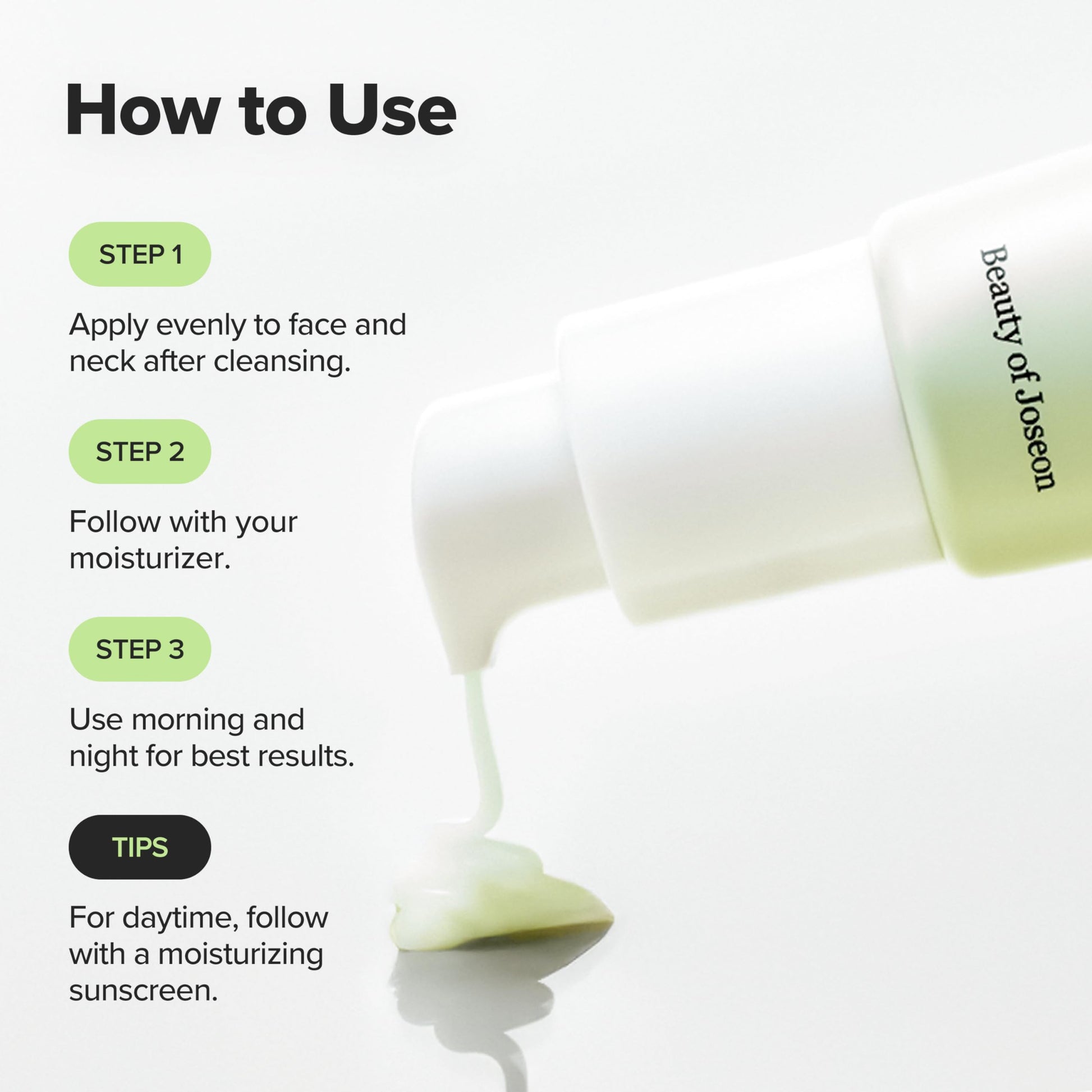 How to Use

STEP 1

Apply evenly to face and neck after cleansing.

STEP 2

Follow with your moisturizer.

STEP 3

Use morning and night for best results.

TIPS

For daytime, follow with a moisturizing sunscreen.

Beauty of Joseon