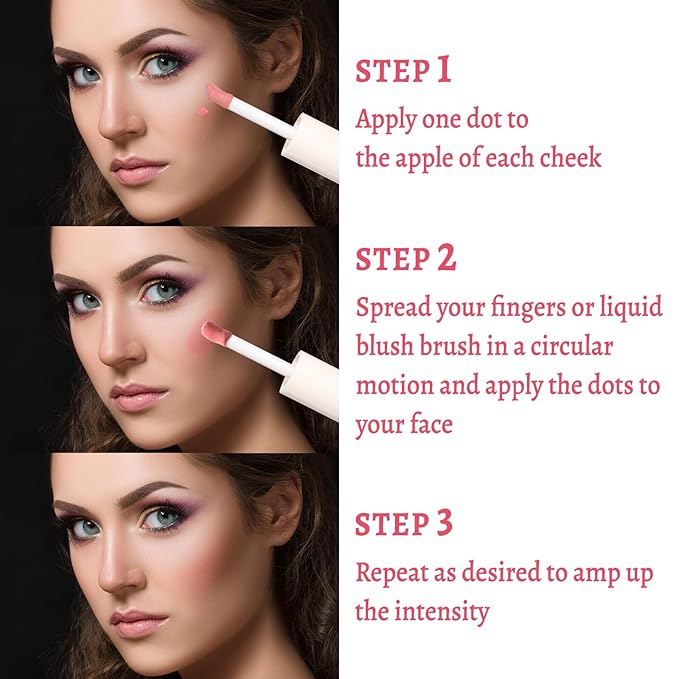 STEP 1
Apply one dot to the apple of each cheek

STEP 2
Spread your fingers or liquid blush brush in a circular motion and apply the dots to your face

STEP 3
Repeat as desired to amp up the intensity