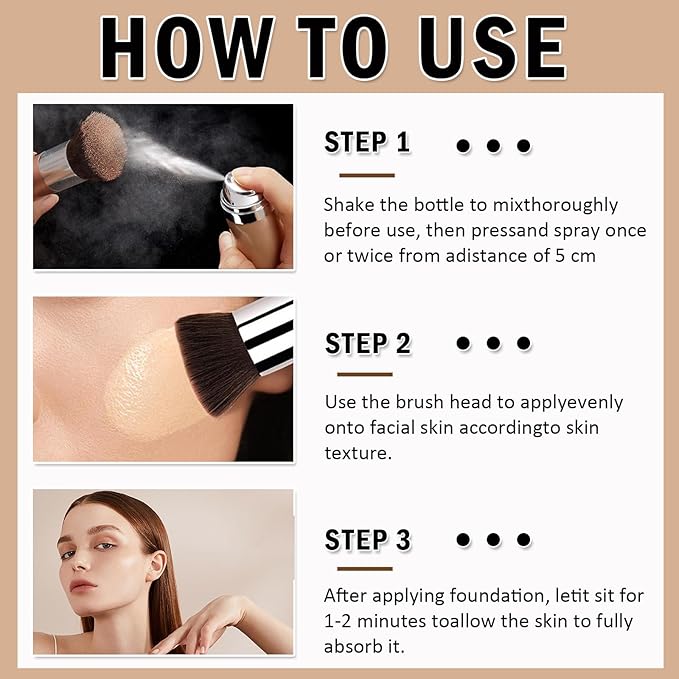 HOW TO USE

STEP 1 ● ● ●

Shake the bottle to mixthoroughly before use, then pressand spray once or twice from adistance of 5 cm

STEP 2 ● ● ●

Use the brush head to applyevenly onto facial skin accordingto skin texture.

STEP 3 ● ● ●

After applying foundation, letit sit for 1-2 minutes toallow the skin to fully absorb it.