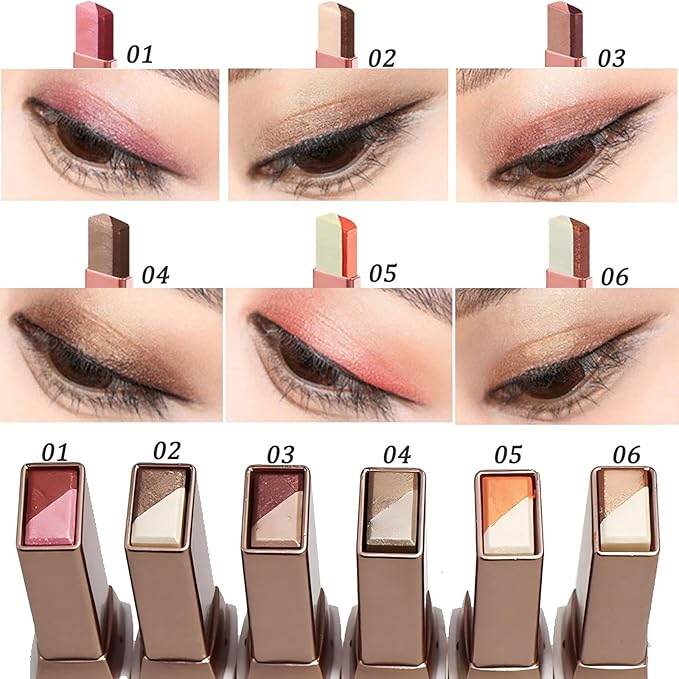 01
02
03
04
05
06
01
02
03
04
05
06