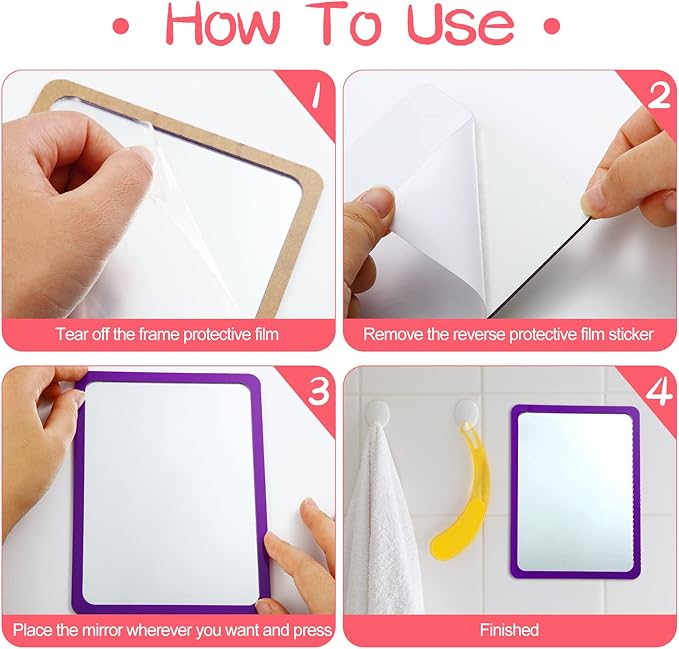 • How To Use •

1

Tear off the frame protective film

2

Remove the reverse protective film sticker

3

Place the mirror wherever you want and press

4

Finished