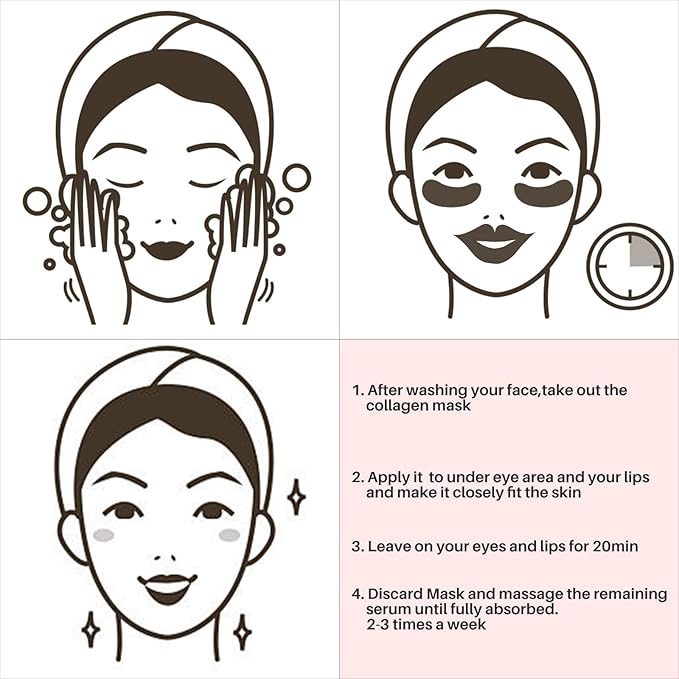 1. After washing your face,take out the collagen mask

2. Apply it  to under eye area and your lips and make it closely fit the skin

3. Leave on your eyes and lips for 20min

4. Discard Mask and massage the remaining serum until fully absorbed. 2-3 times a week