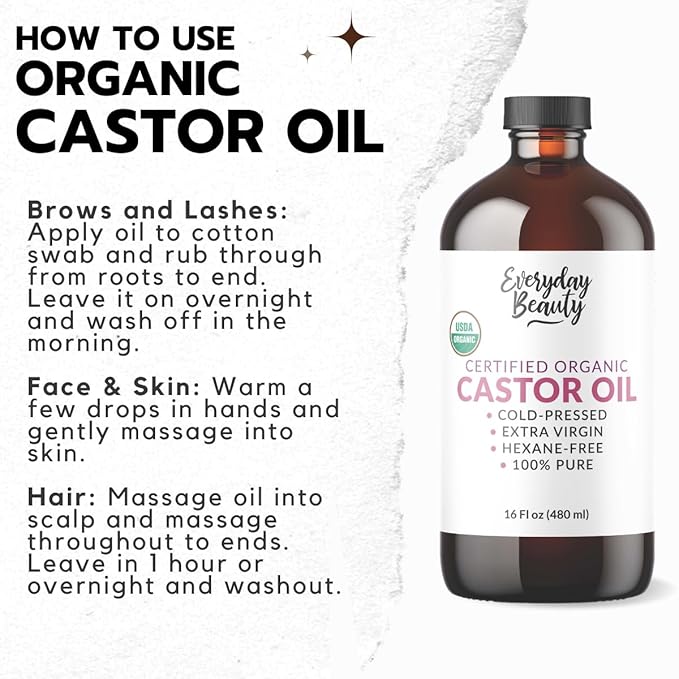 HOW TO USE
ORGANIC
CASTOR OIL

Brows and Lashes: Apply oil to cotton swab and rub through from roots to end. Leave it on overnight and wash off in the morning.

Face & Skin: Warm a few drops in hands and gently massage into skin.

Hair: Massage oil into scalp and massage throughout to ends. Leave in 1 hour or overnight and washout.

Everyday Beauty

USDA ORGANIC

CERTIFIED ORGANIC
CASTOR OIL
• COLD-PRESSED
• EXTRA VIRGIN
• HEXANE-FREE
• 100% PURE

16 Fl oz (480 ml)