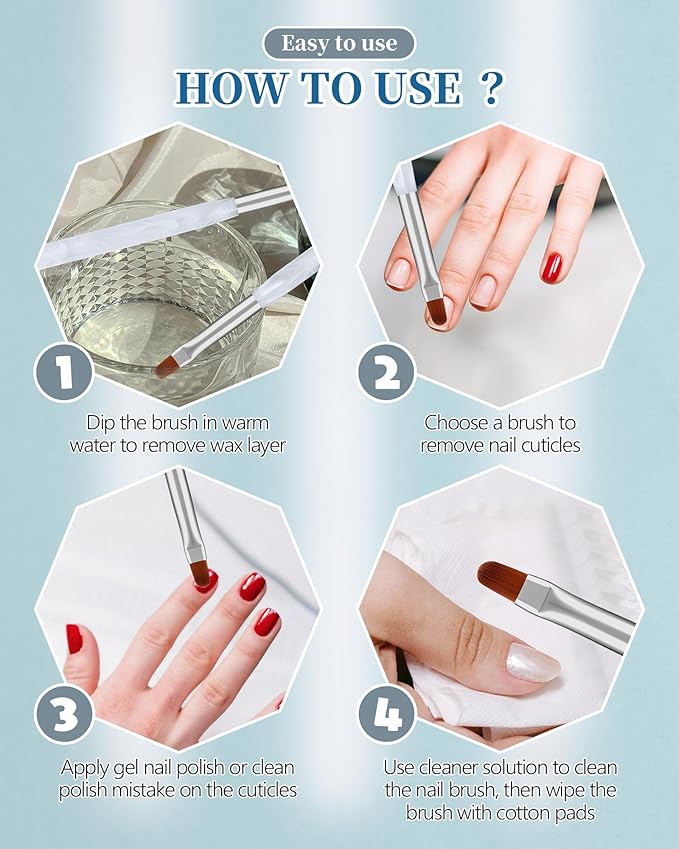 Easy to use

HOW TO USE ?

1

Dip the brush in warm water to remove wax layer

2

Choose a brush to remove nail cuticles

3

Apply gel nail polish or clean polish mistake on the cuticles

4

Use cleaner solution to clean the nail brush, then wipe the brush with cotton pads