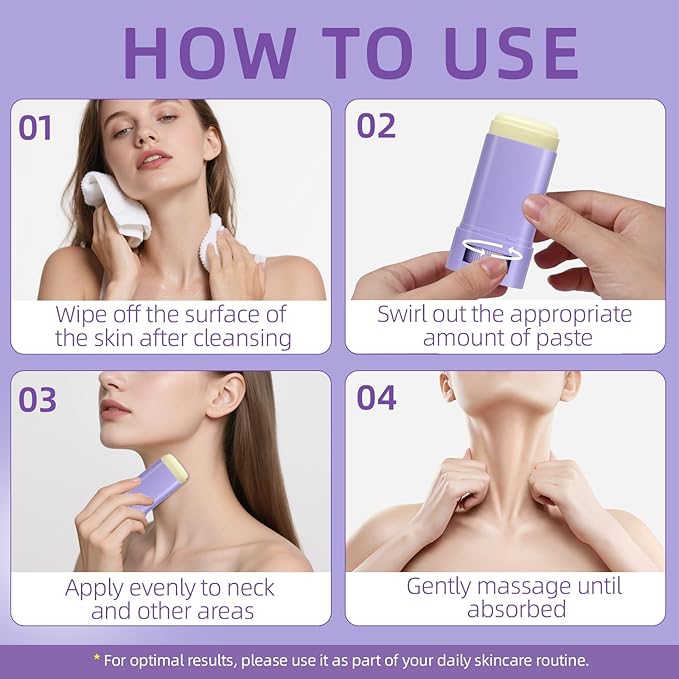 HOW TO USE

01
Wipe off the surface of the skin after cleansing

02
Swirl out the appropriate amount of paste

03
Apply evenly to neck and other areas

04
Gently massage until absorbed

* For optimal results, please use it as part of your daily skincare routine.