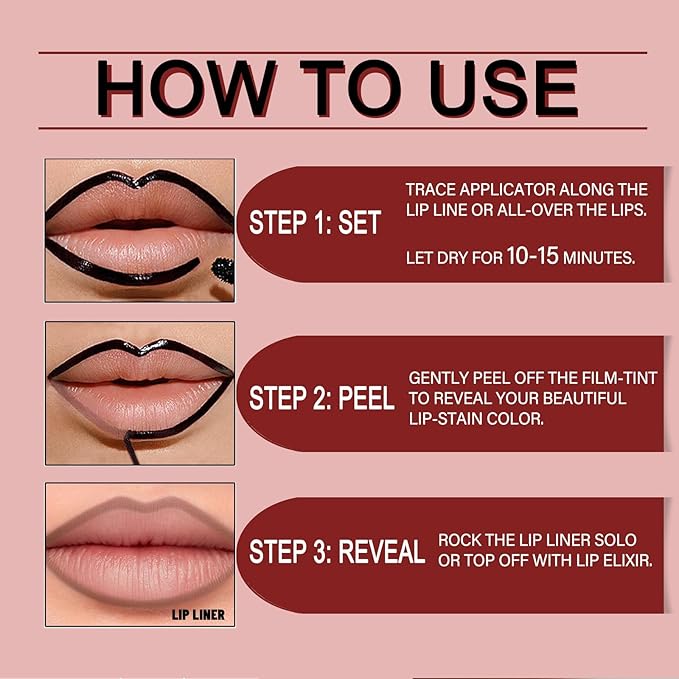 HOW TO USE

STEP 1: SET

TRACE APPLICATOR ALONG THE LIP LINE OR ALL-OVER THE LIPS.

LET DRY FOR 10-15 MINUTES.

STEP 2: PEEL

GENTLY PEEL OFF THE FILM-TINT TO REVEAL YOUR BEAUTIFUL LIP-STAIN COLOR.

LIP LINER

STEP 3: REVEAL

ROCK THE LIP LINER SOLO OR TOP OFF WITH LIP ELIXIR.