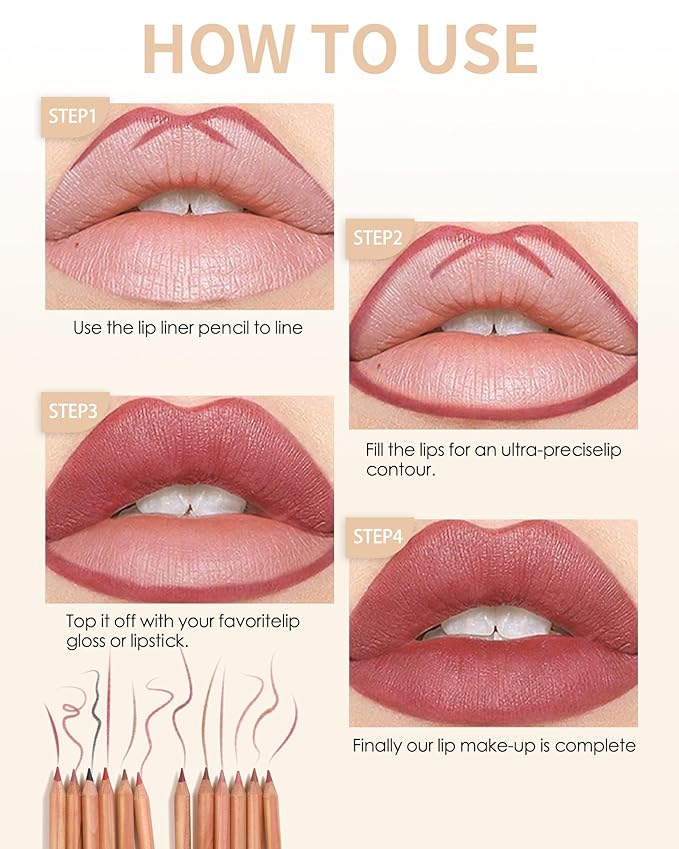 HOW TO USE

STEP1

Use the lip liner pencil to line

STEP2

Fill the lips for an ultra-preciselip contour.

STEP3

Top it off with your favoritelip gloss or lipstick.

STEP4

Finally our lip make-up is complete