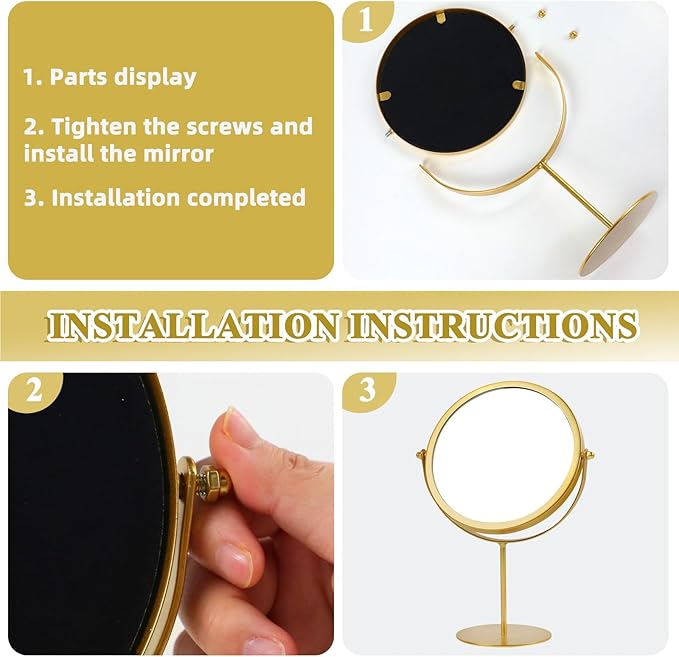 1. Parts display

2. Tighten the screws and install the mirror

3. Installation completed

1

INSTALLATION INSTRUCTIONS

2

3