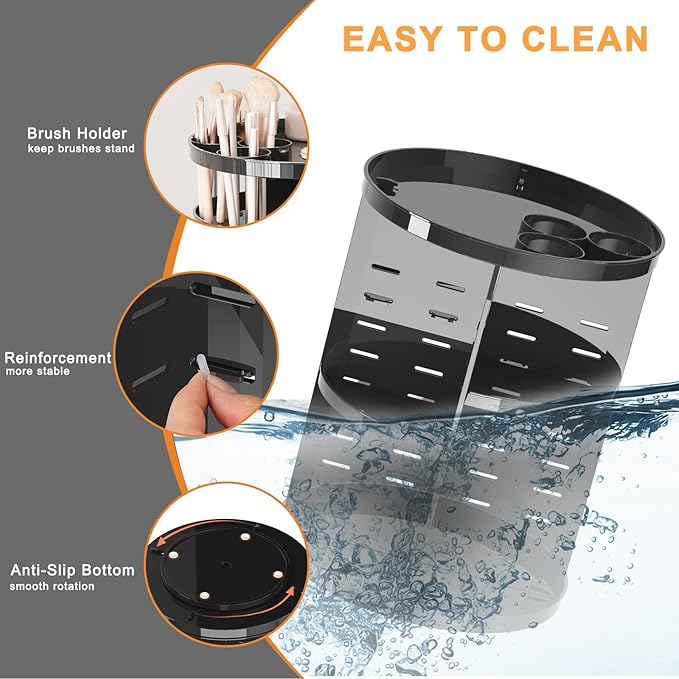 EASY TO CLEAN

Brush Holder
keep brushes stand

Reinforcement
more stable

Anti-Slip Bottom
smooth rotation