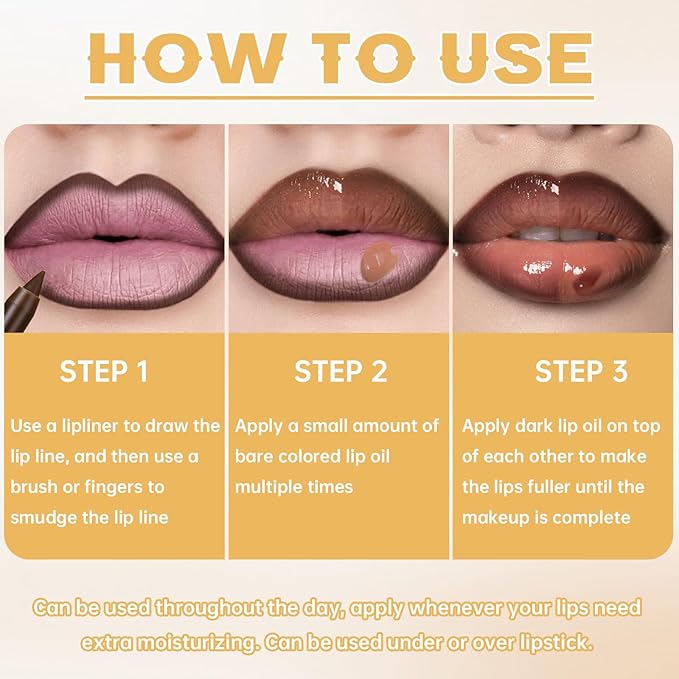 HOW TO USE

STEP 1

Use a lipliner to draw the lip line, and then use a brush or fingers to smudge the lip line

STEP 2

Apply a small amount of bare colored lip oil multiple times

STEP 3

Apply dark lip oil on top of each other to make the lips fuller until the makeup is complete

Can be used throughout the day, apply whenever your lips need extra moisturizing. Can be used under or over lipstick.