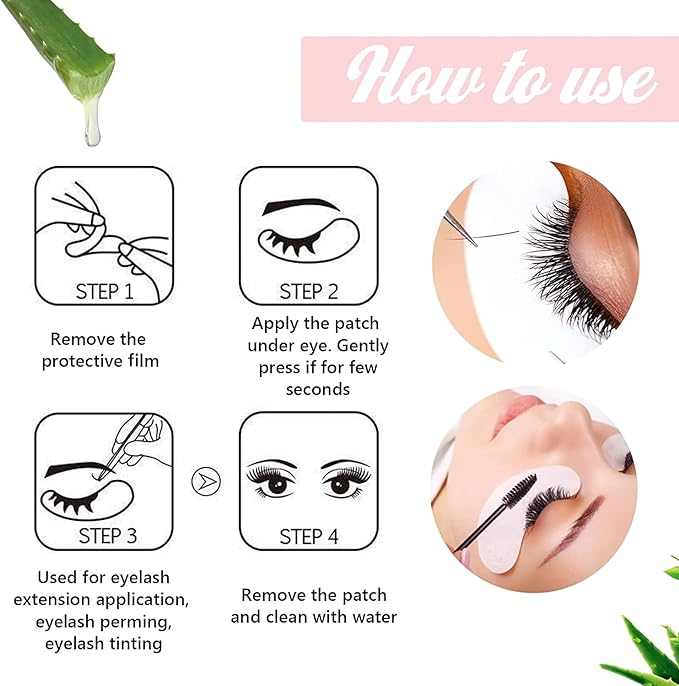 How to use

STEP 1

Remove the protective film

STEP 2

Apply the patch under eye. Gently press if for few seconds

STEP 3

Used for eyelash extension application, eyelash perming, eyelash tinting

STEP 4

Remove the patch and clean with water