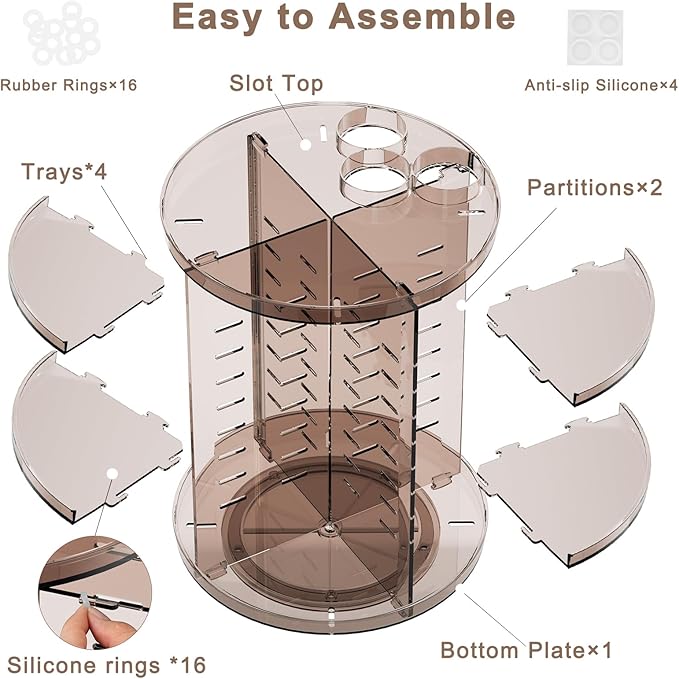 Easy to Assemble

Rubber Rings×16

Slot Top

Anti-slip Silicone×4

Trays*4

Partitions×2

Silicone rings *16

Bottom Plate×1