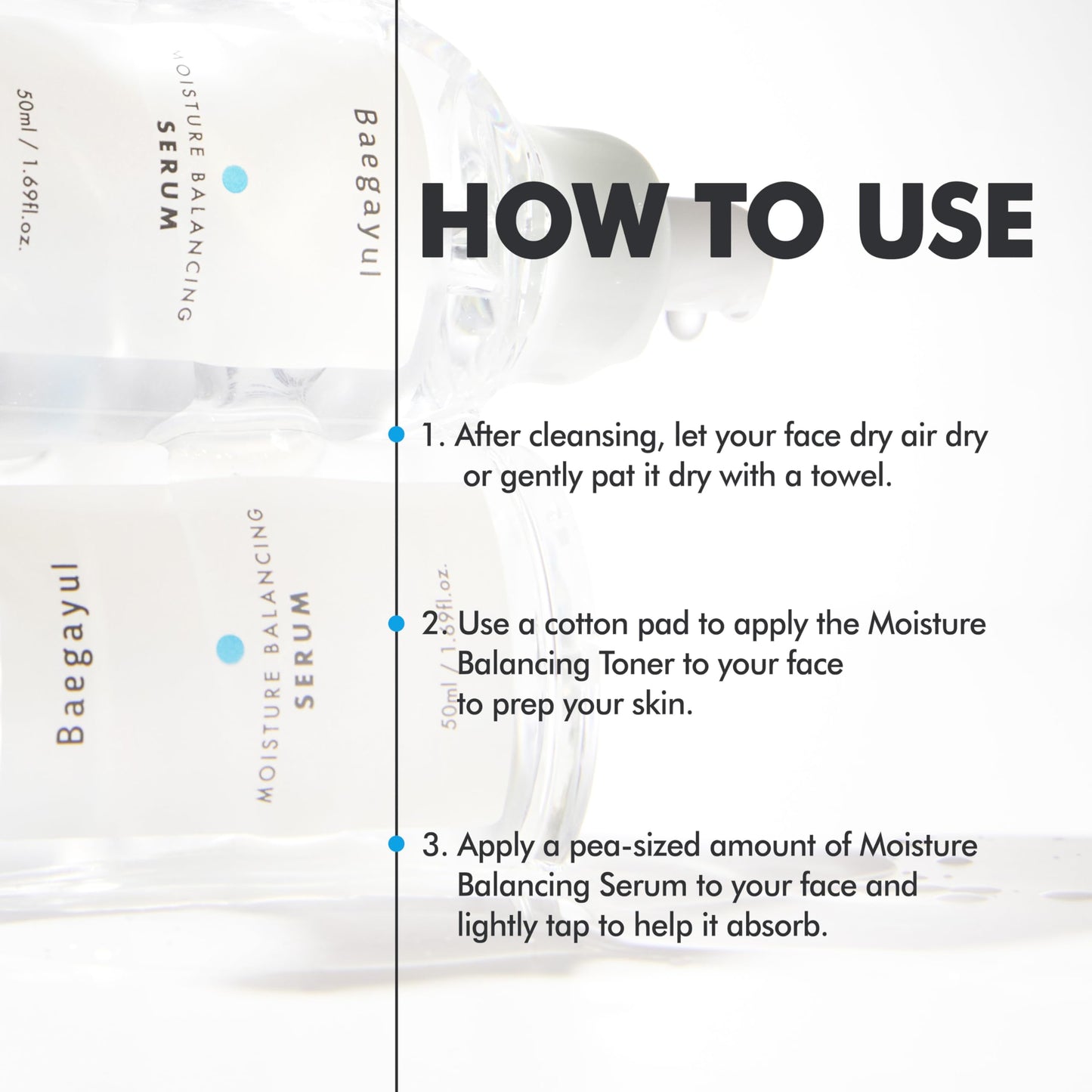 Baegayul

MOISTURE BALANCING

SERUM

50ml / 1.69fl.oz.

Baegayul

MOISTURE BALANCING

SERUM

50ml / 1.69fl.oz.

HOW TO USE

1. After cleansing, let your face dry air dry or gently pat it dry with a towel.

2. Use a cotton pad to apply the Moisture Balancing Toner to your face to prep your skin.

3. Apply a pea-sized amount of Moisture Balancing Serum to your face and lightly tap to help it absorb.