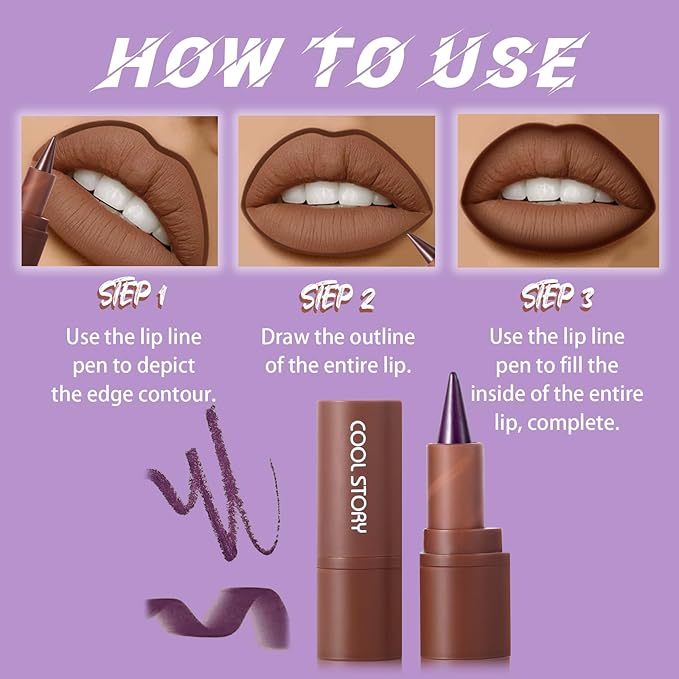 HOW TO USE

STEP 1
Use the lip line pen to depict the edge contour.

STEP 2
Draw the outline of the entire lip.

STEP 3
Use the lip line pen to fill the inside of the entire lip, complete.

COOL STORY