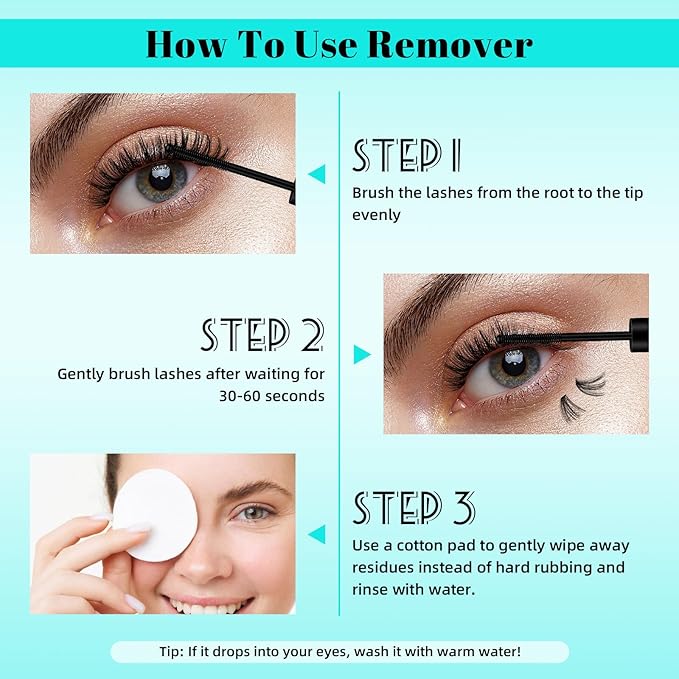 How To Use Remover

STEP 1
Brush the lashes from the root to the tip evenly

STEP 2
Gently brush lashes after waiting for 30-60 seconds

STEP 3
Use a cotton pad to gently wipe away residues instead of hard rubbing and rinse with water.

Tip: If it drops into your eyes, wash it with warm water!