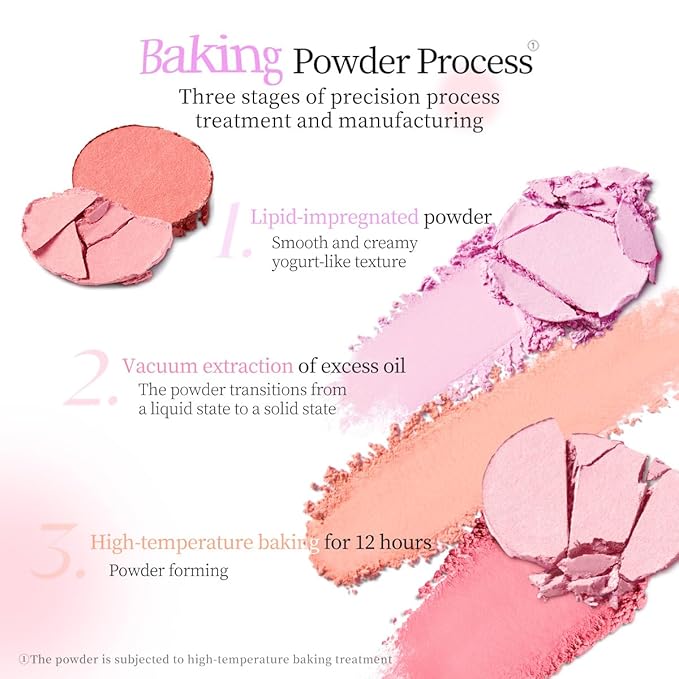 Baking Powder Process①

Three stages of precision process treatment and manufacturing

1. Lipid-impregnated powder
Smooth and creamy yogurt-like texture

2. Vacuum extraction of excess oil
The powder transitions from a liquid state to a solid state

3. High-temperature baking for 12 hours
Powder forming

①The powder is subjected to high-temperature baking treatment