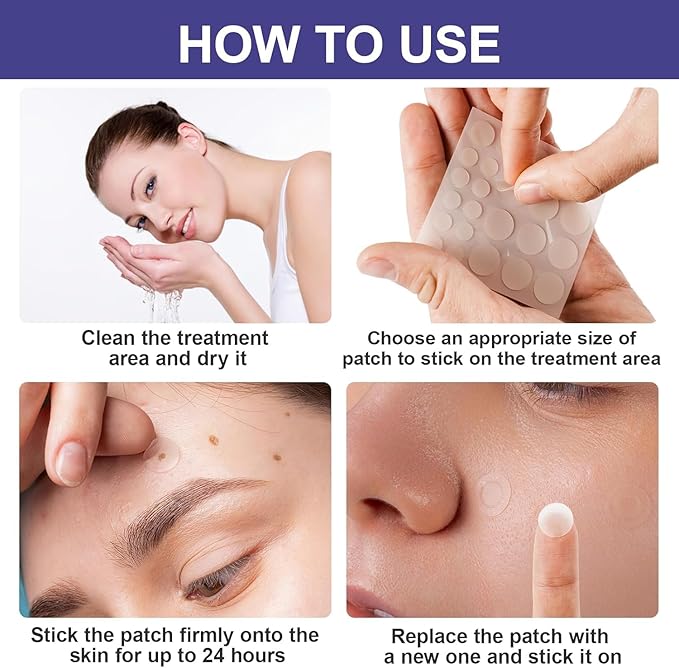 HOW TO USE

Clean the treatment area and dry it

Choose an appropriate size of patch to stick on the treatment area

Stick the patch firmly onto the skin for up to 24 hours

Replace the patch with a new one and stick it on