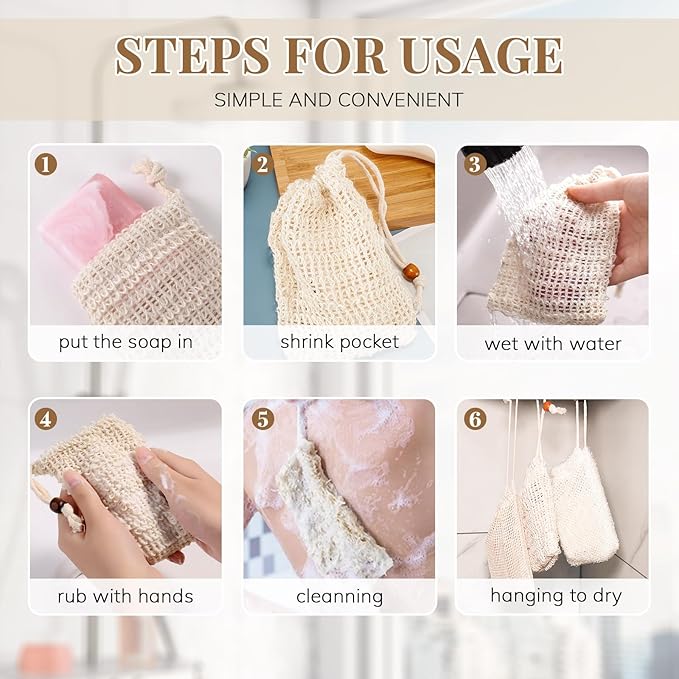 STEPS FOR USAGE
SIMPLE AND CONVENIENT

1
put the soap in

2
shrink pocket

3
wet with water

4
rub with hands

5
cleanning

6
hanging to dry