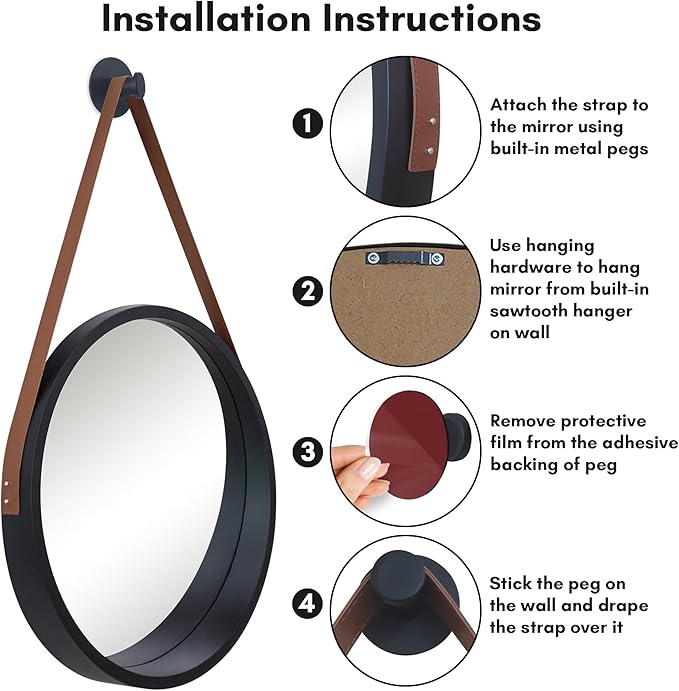 Installation Instructions

1 Attach the strap to the mirror using built-in metal pegs

2 Use hanging hardware to hang mirror from built-in sawtooth hanger on wall

3 Remove protective film from the adhesive backing of peg

4 Stick the peg on the wall and drape the strap over it