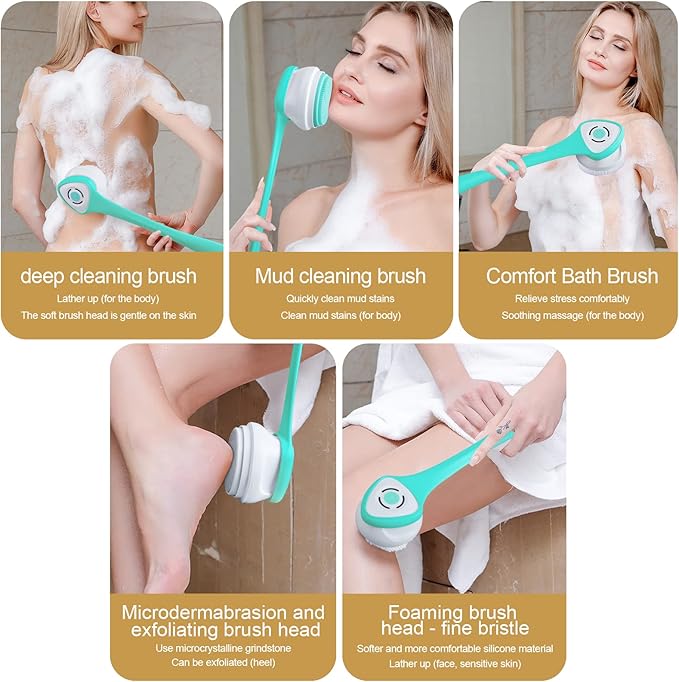 deep cleaning brush
Lather up (for the body)
The soft brush head is gentle on the skin

Mud cleaning brush
Quickly clean mud stains
Clean mud stains (for body)

Comfort Bath Brush
Relieve stress comfortably
Soothing massage (for the body)

Microdermabrasion and exfoliating brush head
Use microcrystalline grindstone
Can be exfoliated (heel)

Foaming brush head - fine bristle
Softer and more comfortable silicone material
Lather up (face, sensitive skin)