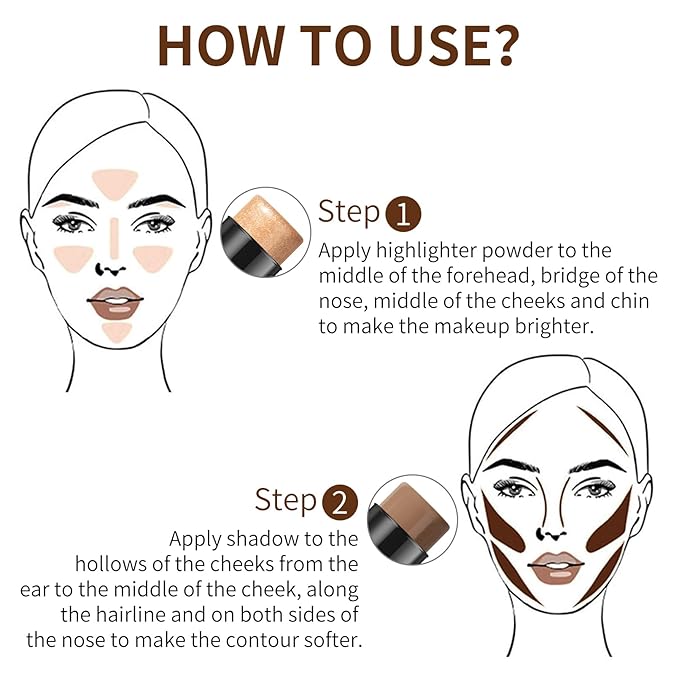 HOW TO USE?

Step 1
Apply highlighter powder to the middle of the forehead, bridge of the nose, middle of the cheeks and chin to make the makeup brighter.

Step 2
Apply shadow to the hollows of the cheeks from the ear to the middle of the cheek, along the hairline and on both sides of the nose to make the contour softer.